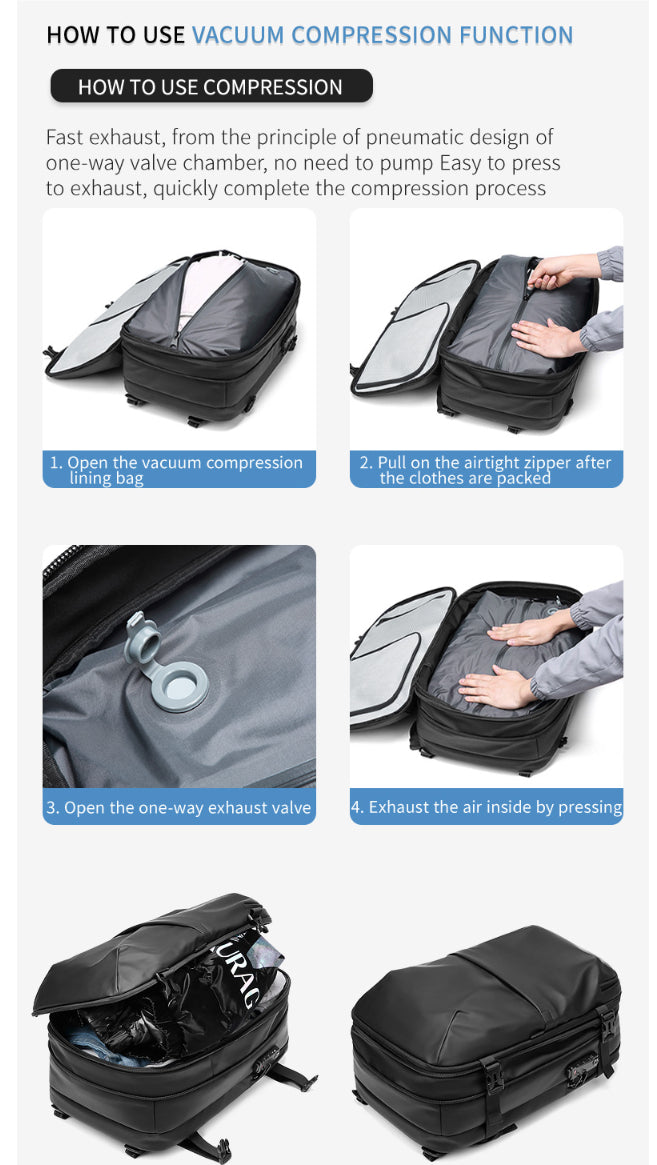 HOW TO USE VACUUM COMPRESSION FUNCTION

HOW TO USE COMPRESSION

Fast exhaust, from the principle of pneumatic design of one-way valve chamber, no need to pump Easy to press to exhaust, quickly complete the compression process

1. Open the vacuum compression lining bag

2. Pull on the airtight zipper after the clothes are packed

3. Open the one-way exhaust valve

4. Exhaust the air inside by pressing

URAG